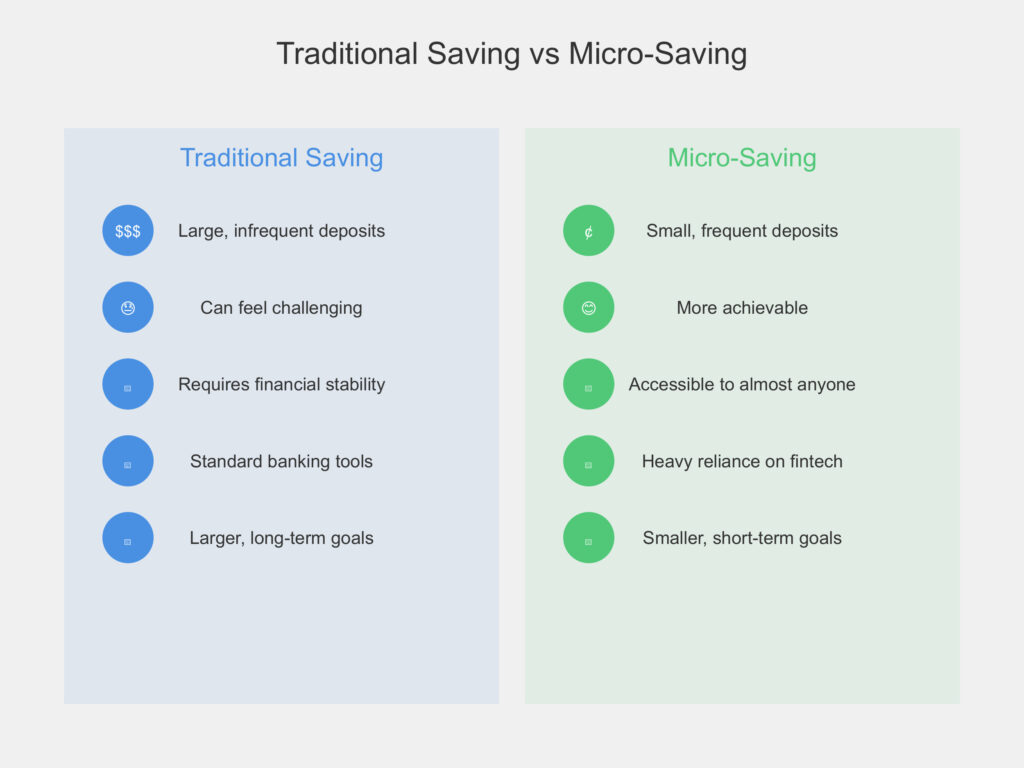 Traditional Saving vs Micro-Saving

Traditional Saving

$$$ Large, infrequent deposits

Can feel challenging

Requires financial stability

Standard banking tools

Larger, long-term goals

Micro-Saving

¢ Small, frequent deposits

More achievable

Accessible to almost anyone

Heavy reliance on fintech

Smaller, short-term goals